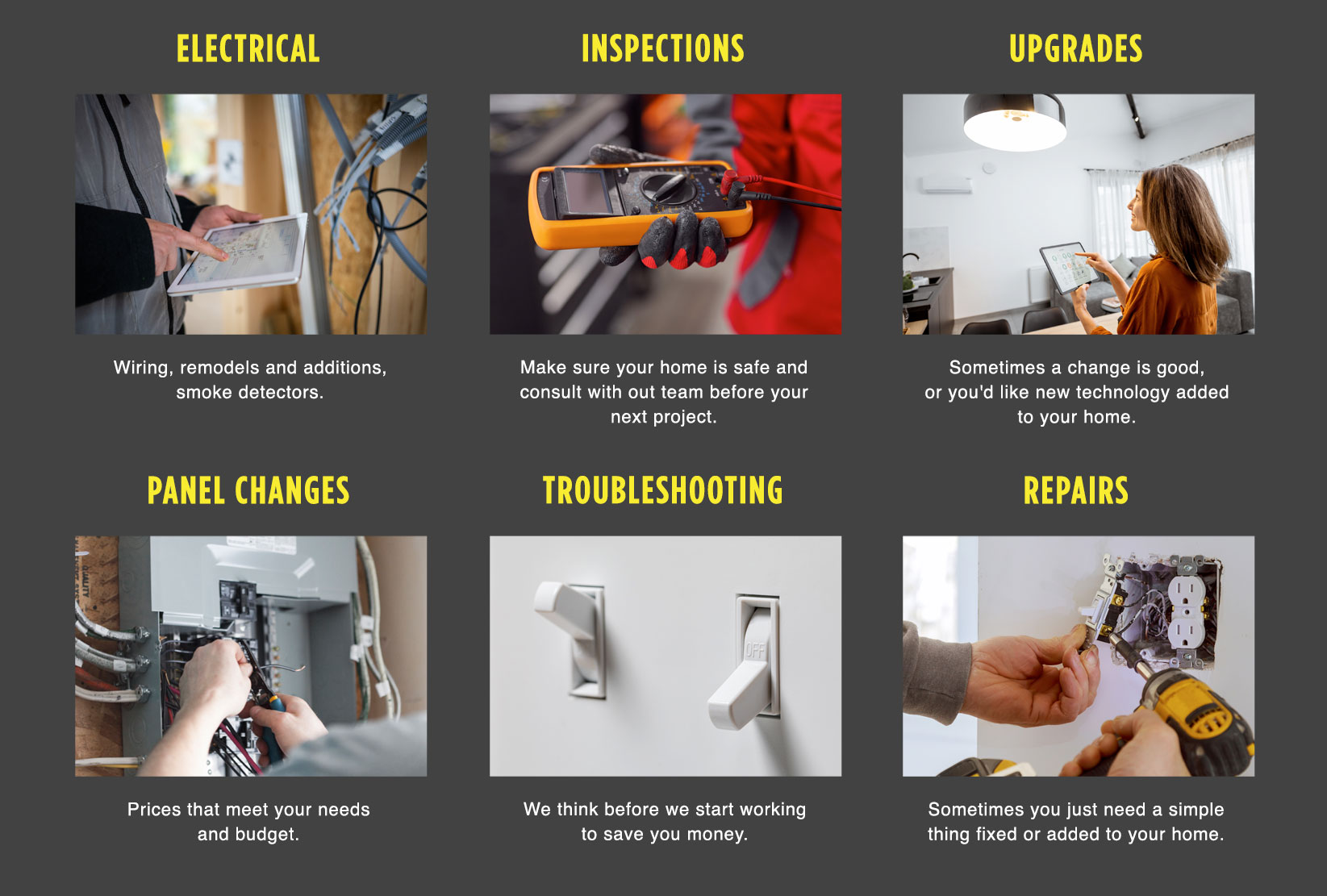 ELECTRICAL

Wiring, remodels and additions, smoke detectors.

INSPECTIONS

Make sure your home is safe and consult with out team before your next project.

UPGRADES

Sometimes a change is good, or you'd like new technology added to your home.

PANEL CHANGES

Prices that meet your needs and budget.

TROUBLESHOOTING

OFF

We think before we start working to save you money.

REPAIRS

Sometimes you just need a simple thing fixed or added to your home.